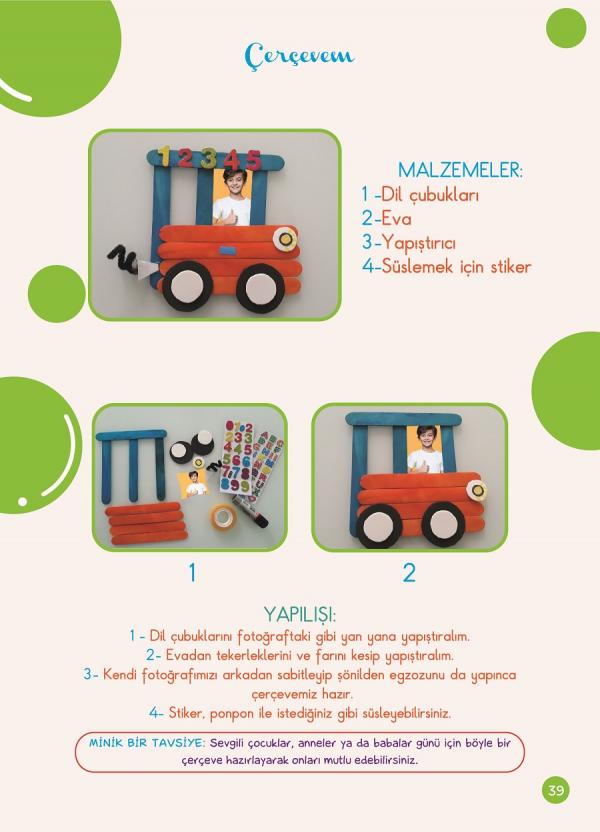 Çerçevem

12345

MALZEMELER:
1 -Dil çubukları
2-Eva
3-Yapıştırıcı
4-Süslemek için stiker

1

2

YAPILIŞI:
1 - Dil çubuklarını fotoğraftaki gibi yan yana yapıştıralım.
2- Evadan tekerleklerini ve farını kesip yapıştıralım.
3- Kendi fotoğrafımızı arkadan sabitleyip şönilden egzozunu da yapınca çerçevemiz hazır.
4- Stiker, ponpon ile istediğiniz gibi süsleyebilirsiniz.

MİNİK BİR TAVSİYE: Sevgili çocuklar, anneler ya da babalar günü için böyle bir çerçeve hazırlayarak onları mutlu edebilirsiniz.

39